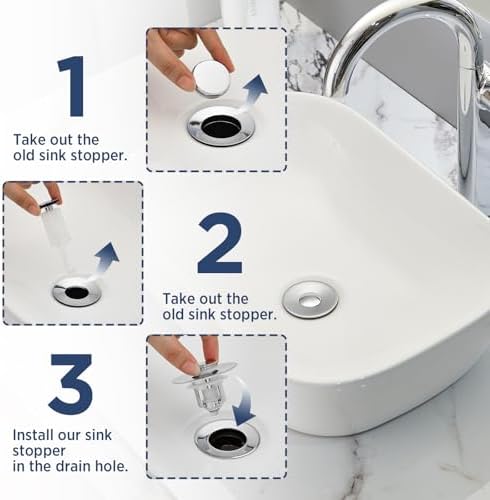 1

Take out the old sink stopper.

2

Take out the old sink stopper.

3

Install our sink stopper in the drain hole.