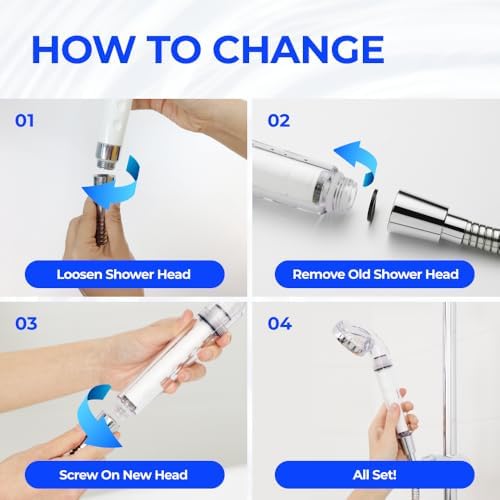 HOW TO CHANGE

01

Loosen Shower Head

02

Remove Old Shower Head

03

Screw On New Head

04

All Set!