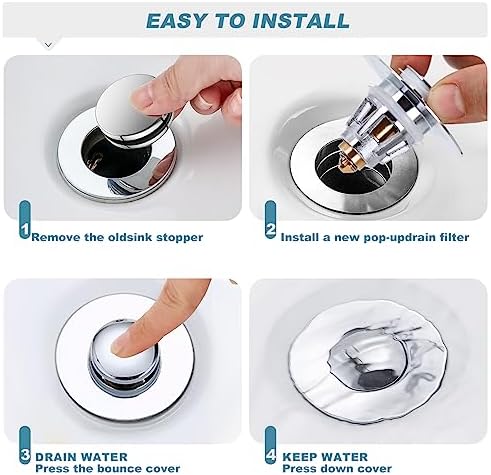 EASY TO INSTALL

1 Remove the oldsink stopper

2 Install a new pop-updrain filter

3 DRAIN WATER
Press the bounce cover

4 KEEP WATER
Press down cover