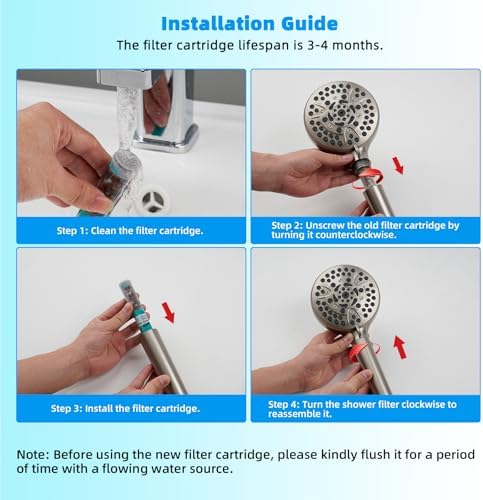 Installation Guide

The filter cartridge lifespan is 3-4 months.

Step 1: Clean the filter cartridge.

Step 2: Unscrew the old filter cartridge by turning it counterclockwise.

Step 3: Install the filter cartridge.

Step 4: Turn the shower filter clockwise to reassemble it.

Note: Before using the new filter cartridge, please kindly flush it for a period of time with a flowing water source.