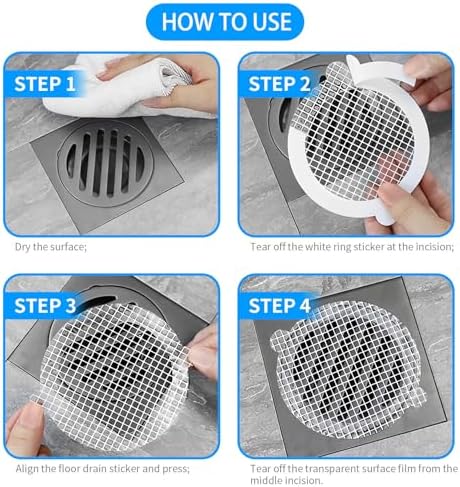 HOW TO USE

STEP 1

Dry the surface;

STEP 2

Tear off the white ring sticker at the incision;

STEP 3

Align the floor drain sticker and press;

STEP 4

Tear off the transparent surface film from the middle incision.