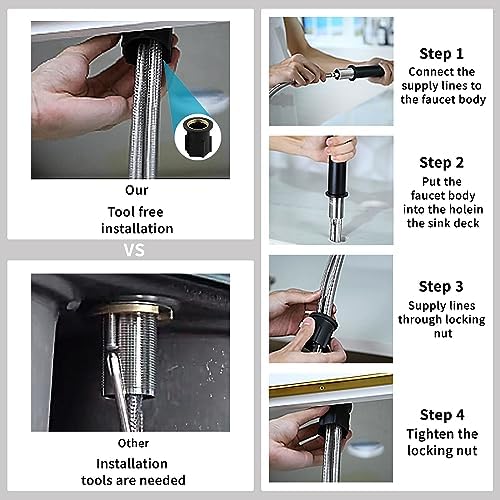 Our
Tool free installation

VS

Other
Installation tools are needed

Step 1
Connect the supply lines to the faucet body

Step 2
Put the faucet body into the holein the sink deck

Step 3
Supply lines through locking nut

Step 4
Tighten the locking nut