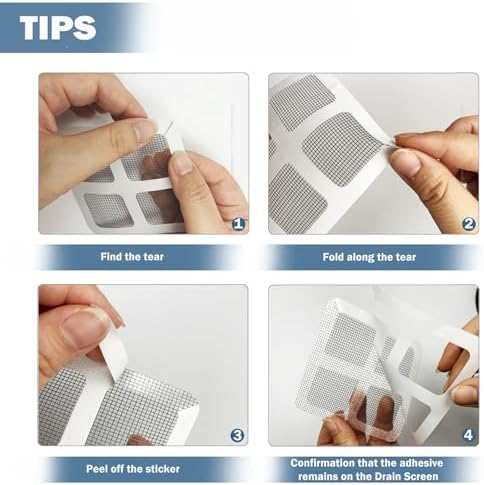 TIPS

1

Find the tear

2

Fold along the tear

3

Peel off the sticker

4

Confirmation that the adhesive remains on the Drain Screen