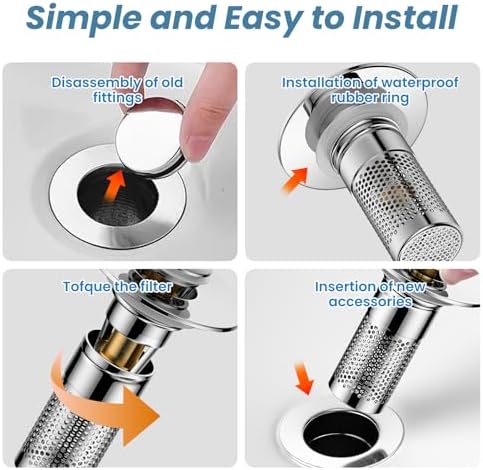 Simple and Easy to Install

Disassembly of old fittings

Installation of waterproof rubber ring

Tofque the filter

Insertion of new accessories