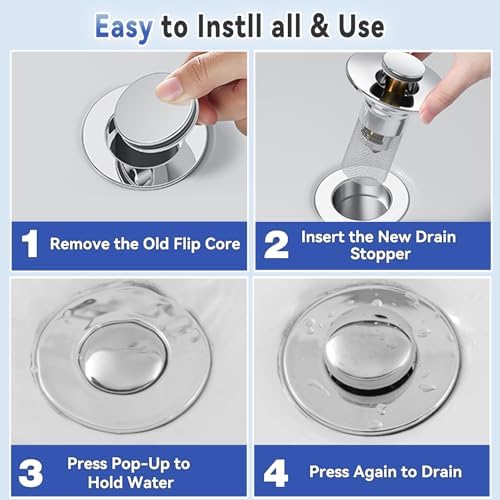 Easy to Instll all & Use

1 Remove the Old Flip Core

2 Insert the New Drain Stopper

3 Press Pop-Up to Hold Water

4 Press Again to Drain