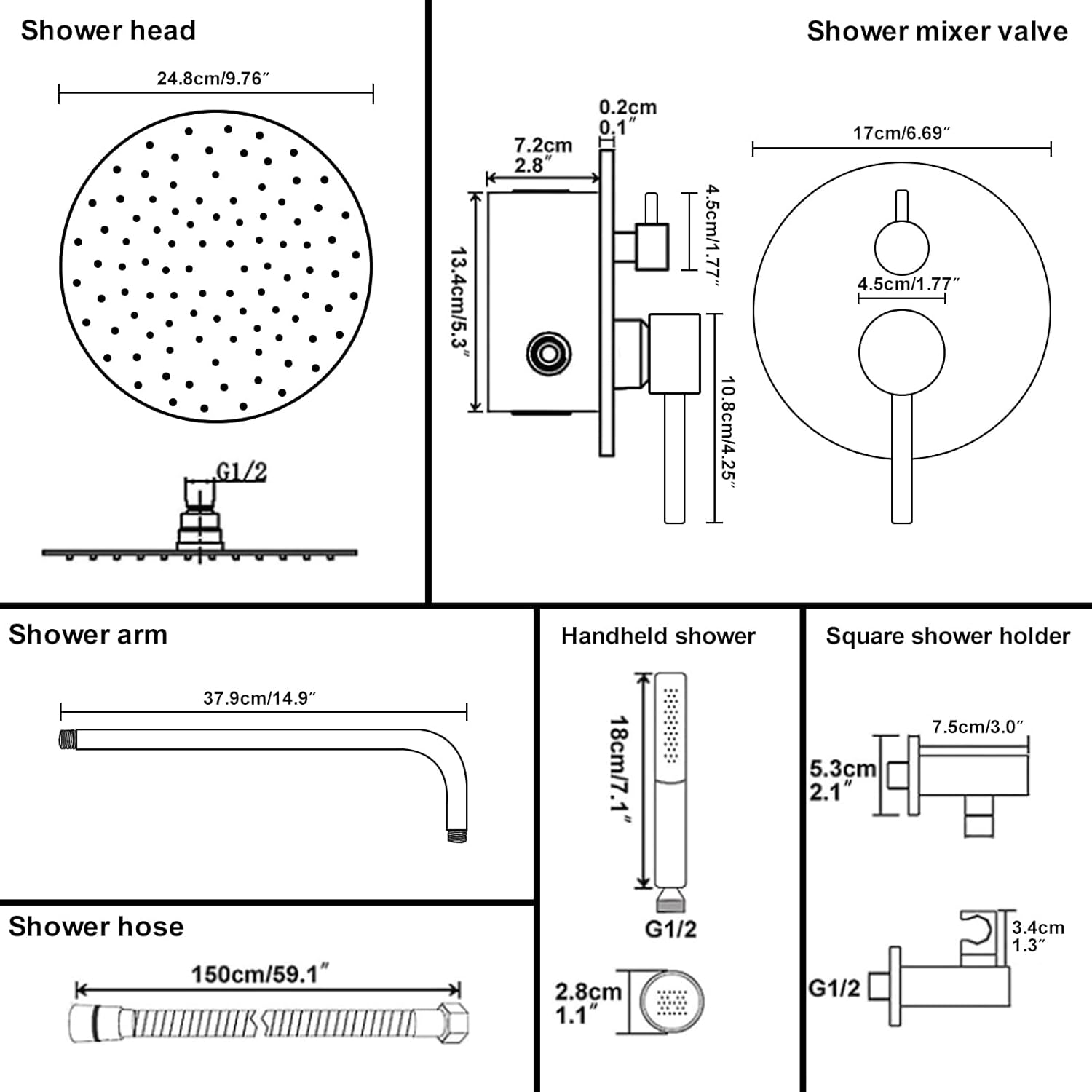 Shower head

24.8cm/9.76″

G1/2

Shower mixer valve

0.2cm
0.1″

7.2cm
2.8″

13.4cm/5.3″

4.5cm/1.77″

10.8cm/4.25″

17cm/6.69″

4.5cm/1.77″

Shower arm

37.9cm/14.9″

Shower hose

150cm/59.1″

Handheld shower

18cm/7.1″

G1/2

2.8cm
1.1″

Square shower holder

7.5cm/3.0″

5.3cm
2.1″

3.4cm
1.3″

G1/2