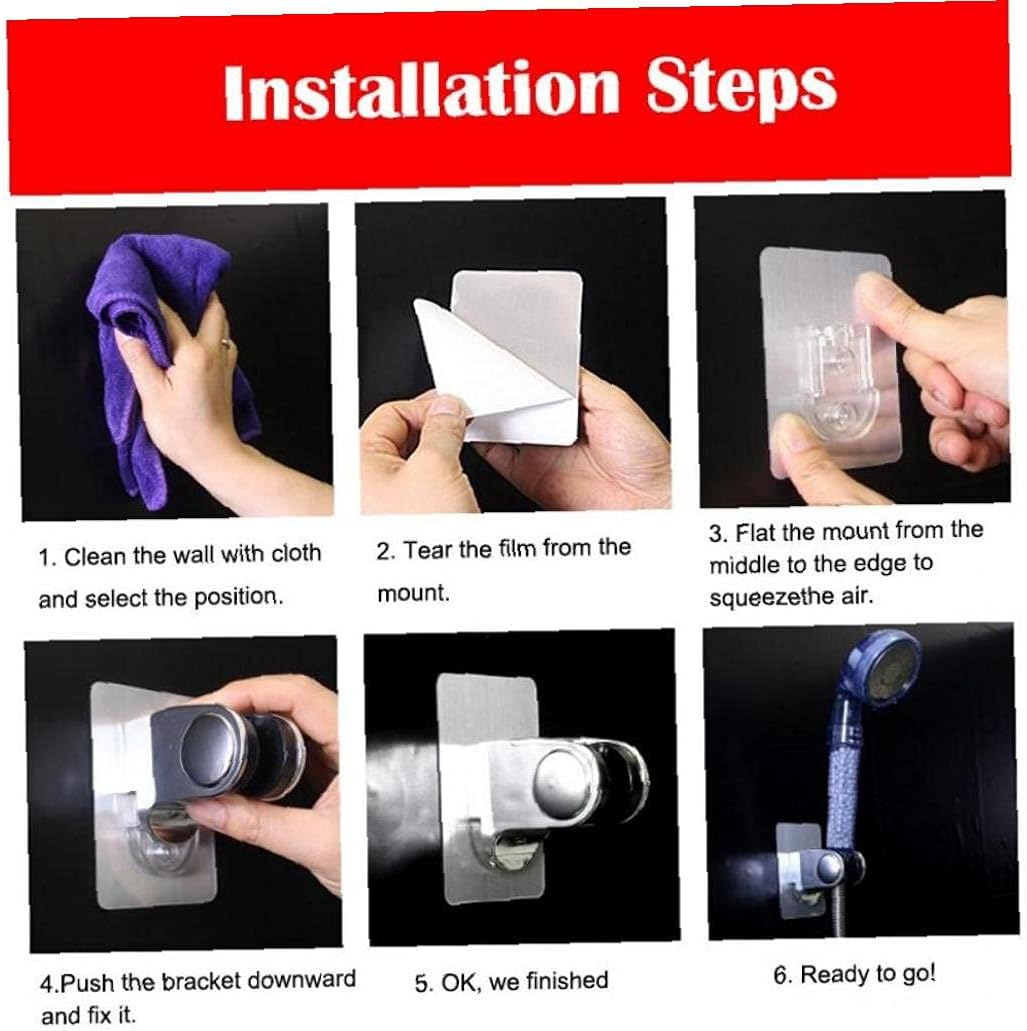 Installation Steps

1. Clean the wall with cloth and select the position.

2. Tear the film from the mount.

3. Flat the mount from the middle to the edge to squeezethe air.

4.Push the bracket downward and fix it.

5. OK, we finished

6. Ready to go!