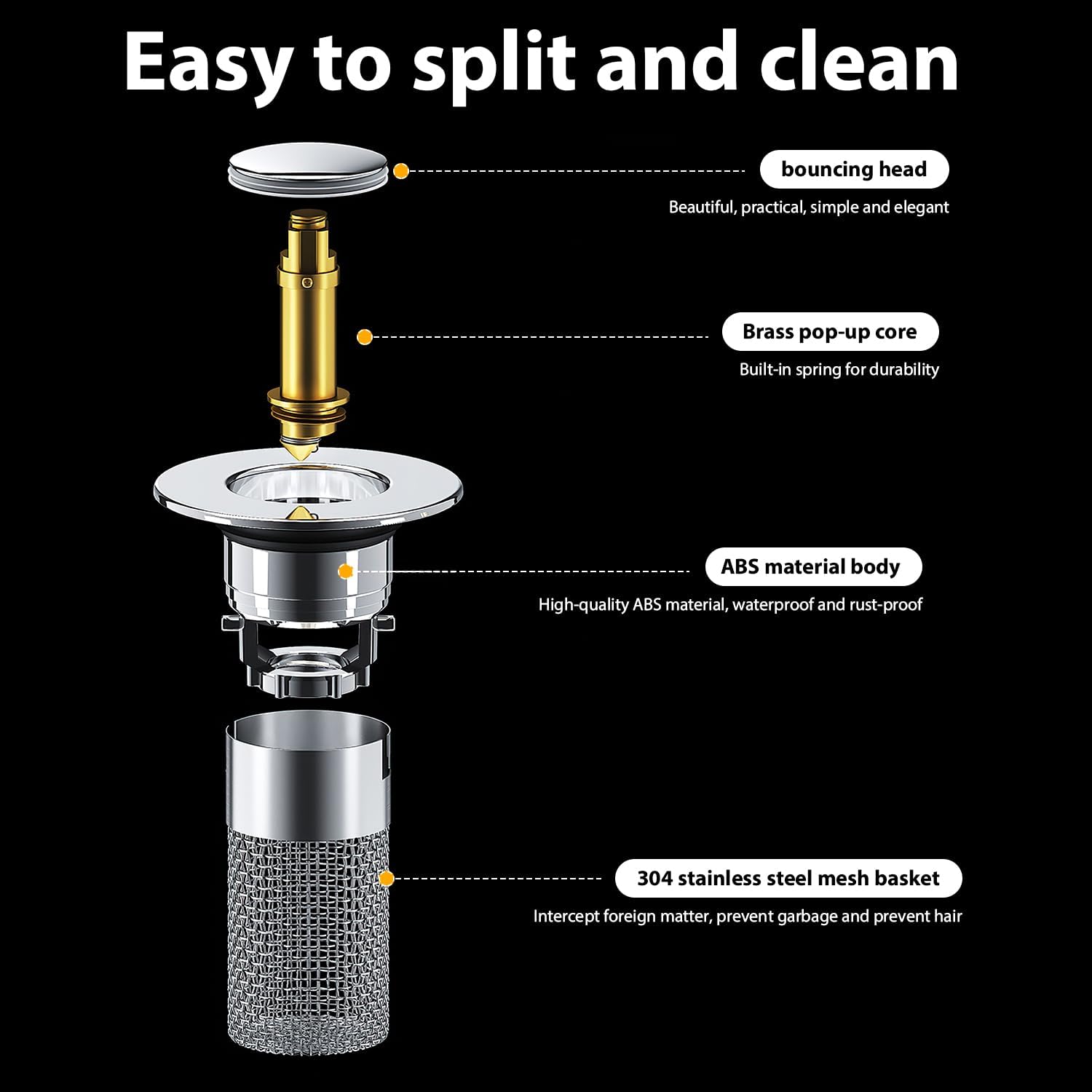 Easy to split and clean

bouncing head

Beautiful, practical, simple and elegant

Brass pop-up core

Built-in spring for durability

ABS material body

High-quality ABS material, waterproof and rust-proof

304 stainless steel mesh basket

Intercept foreign matter, prevent garbage and prevent hair