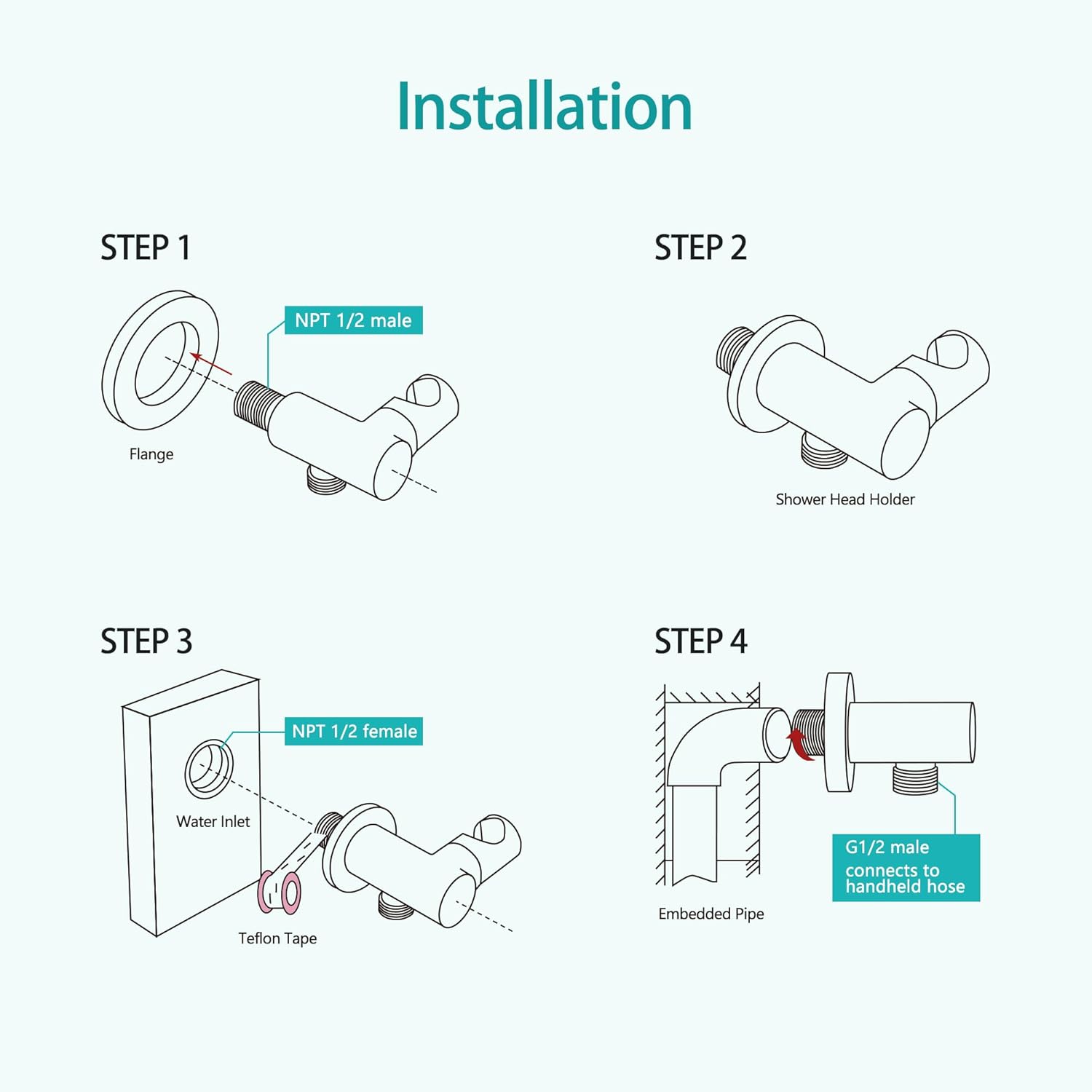 Installation

STEP 1

NPT 1/2 male

Flange

STEP 2

Shower Head Holder

STEP 3

NPT 1/2 female

Water Inlet

Teflon Tape

STEP 4

G1/2 male connects to handheld hose

Embedded Pipe