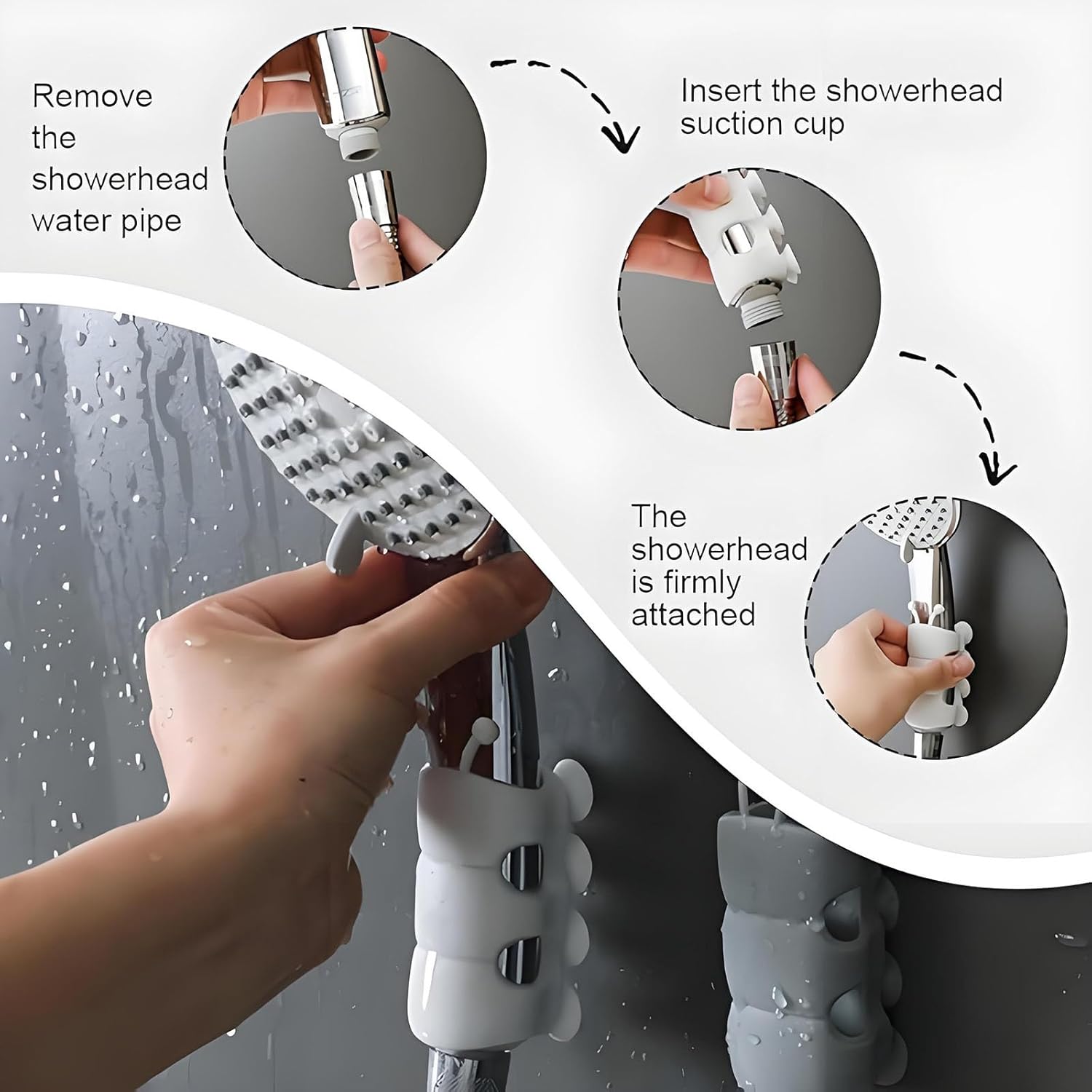 Remove the showerhead water pipe

Insert the showerhead suction cup

The showerhead is firmly attached