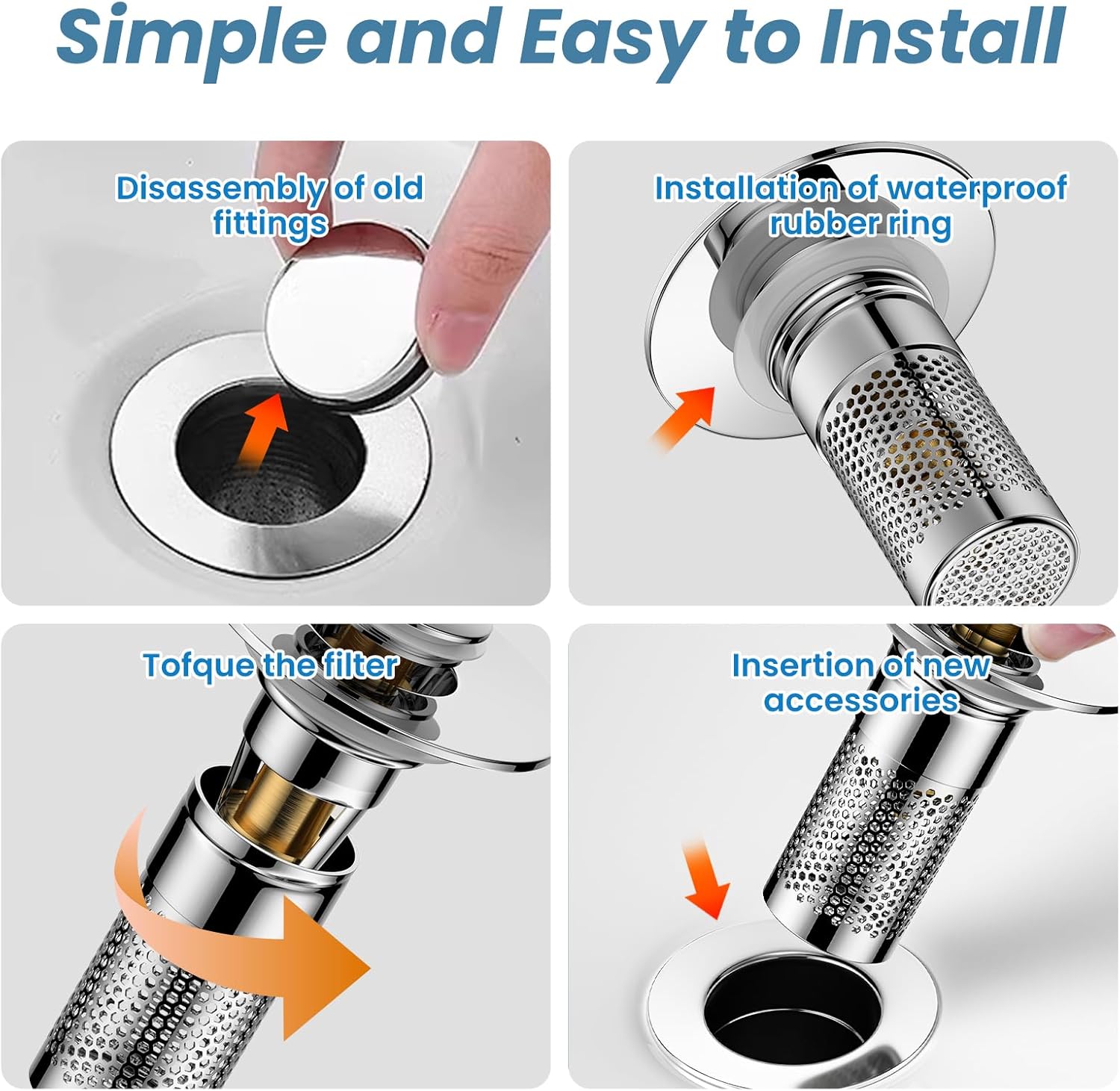 Simple and Easy to Install

Disassembly of old fittings

Installation of waterproof rubber ring

Tofque the filter

Insertion of new accessories