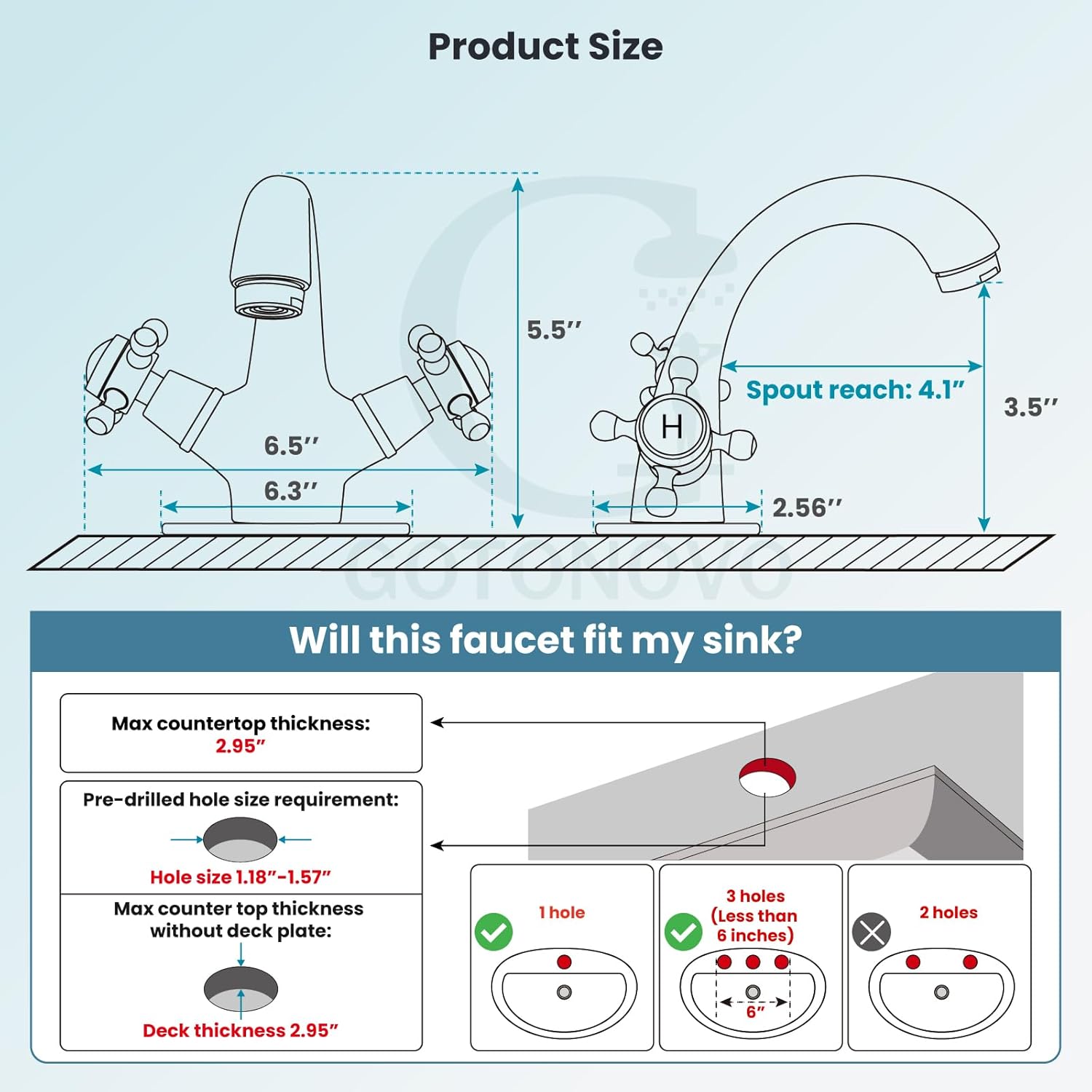 Product Size

5.5″

6.5″

6.3″

H

Spout reach: 4.1″

3.5″

2.56″

GOTONOVO

Will this faucet fit my sink?

Max countertop thickness: 2.95″

Pre-drilled hole size requirement:

Hole size 1.18″-1.57″

Max counter top thickness without deck plate:

Deck thickness 2.95″

1 hole

3 holes (Less than 6 inches)

6″

2 holes