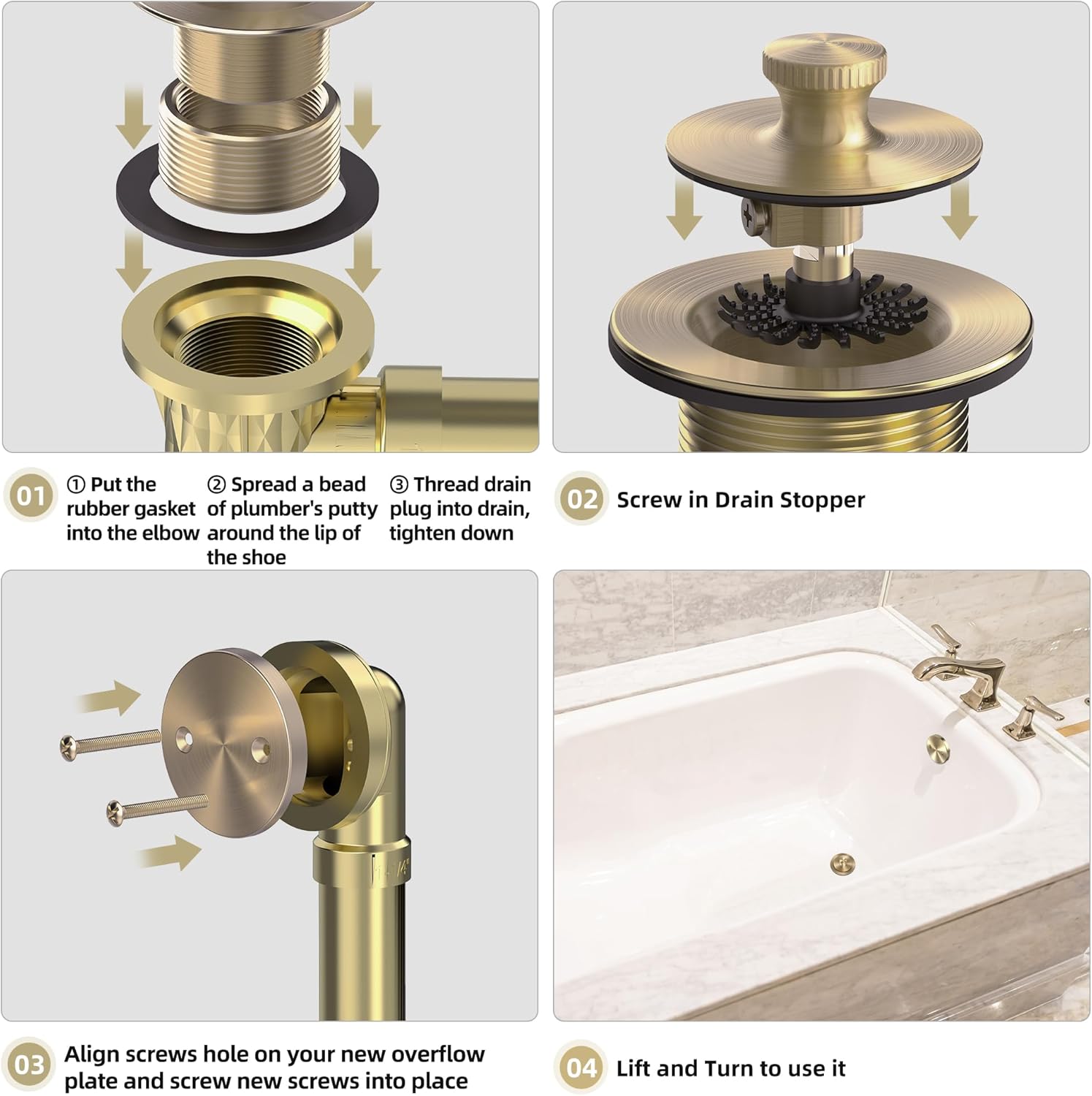 01

① Put the rubber gasket into the elbow

② Spread a bead of plumber's putty around the lip of the shoe

③ Thread drain plug into drain, tighten down

02 Screw in Drain Stopper

03 Align screws hole on your new overflow plate and screw new screws into place

04 Lift and Turn to use it