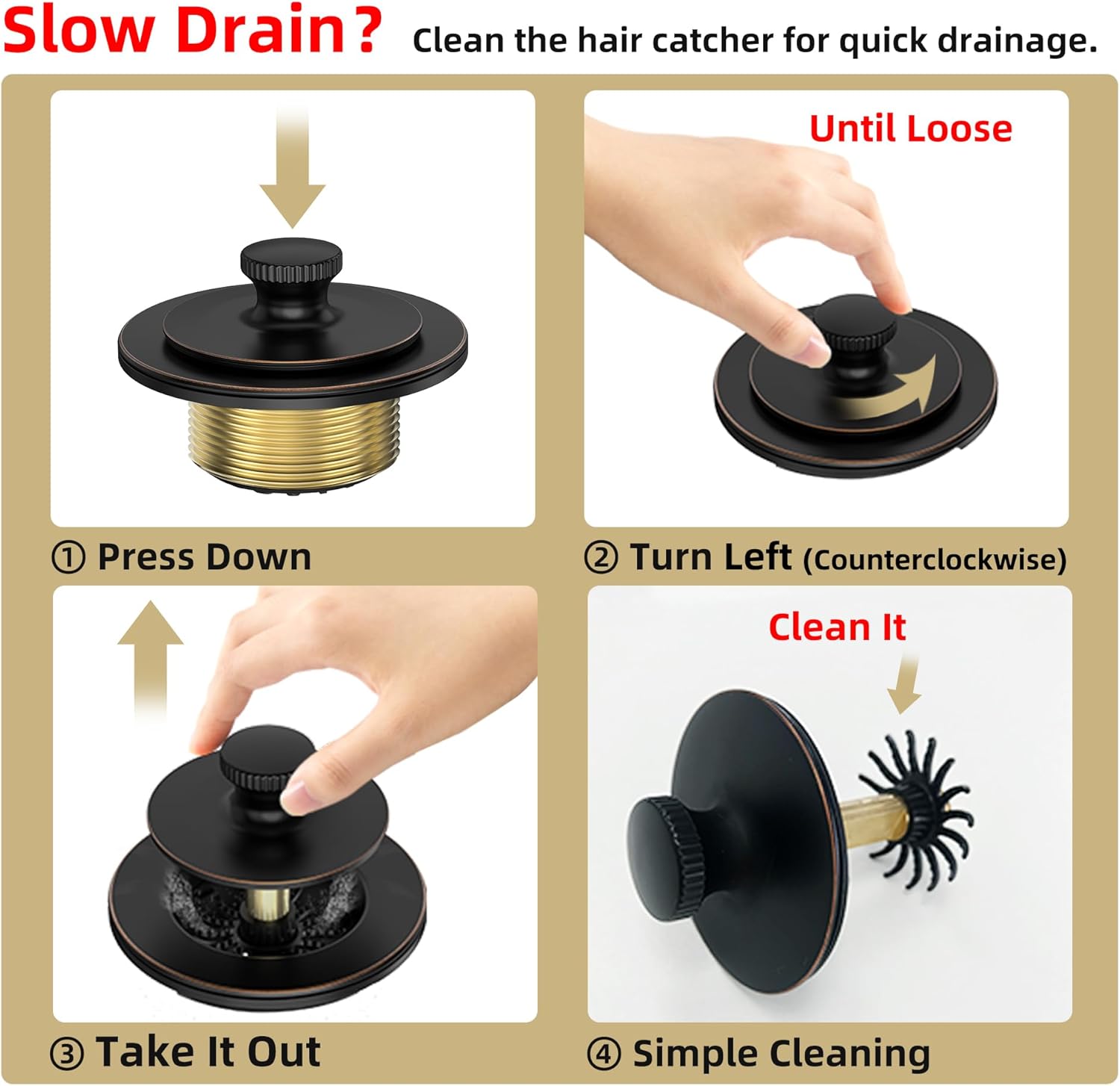 Slow Drain? Clean the hair catcher for quick drainage.

① Press Down

Until Loose

② Turn Left (Counterclockwise)

③ Take It Out

Clean It

④ Simple Cleaning