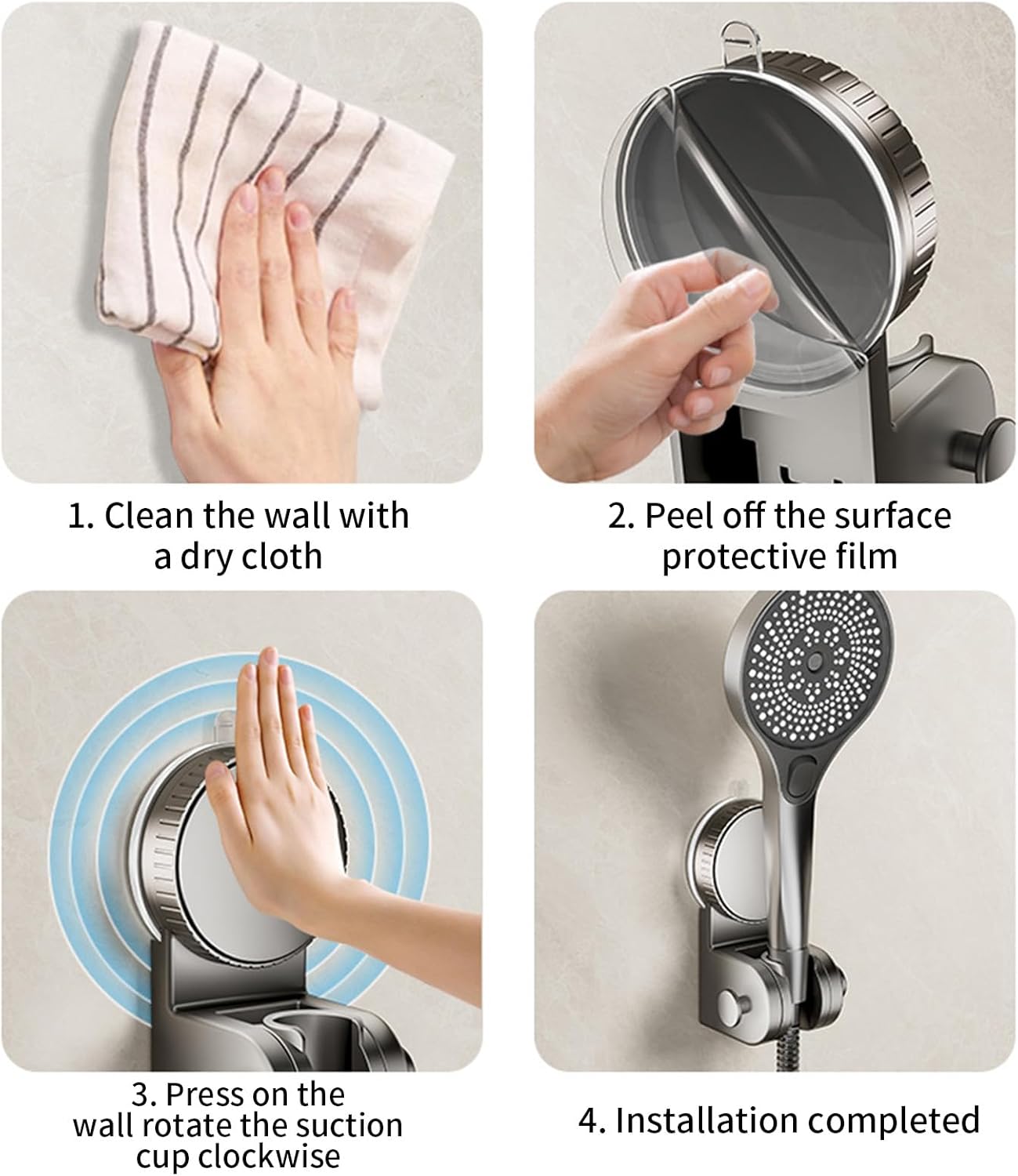 1. Clean the wall with a dry cloth

2. Peel off the surface protective film

3. Press on the wall rotate the suction cup clockwise

4. Installation completed