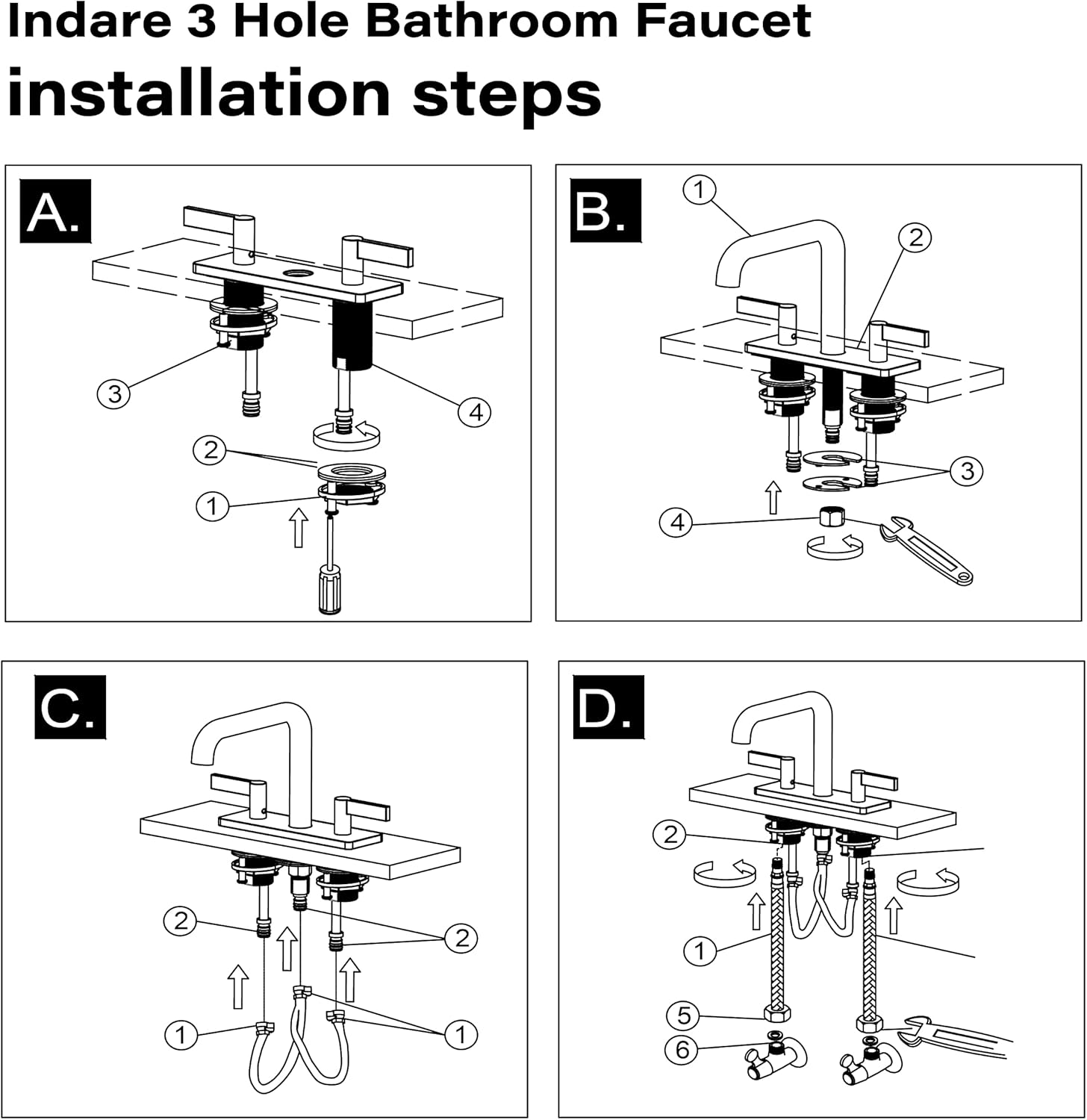 Indare 3 Hole Bathroom Faucet
installation steps

A.

3

4

2

1

B.

1

2

3

4

C.

2

2

1

1

D.

2

1

5

6