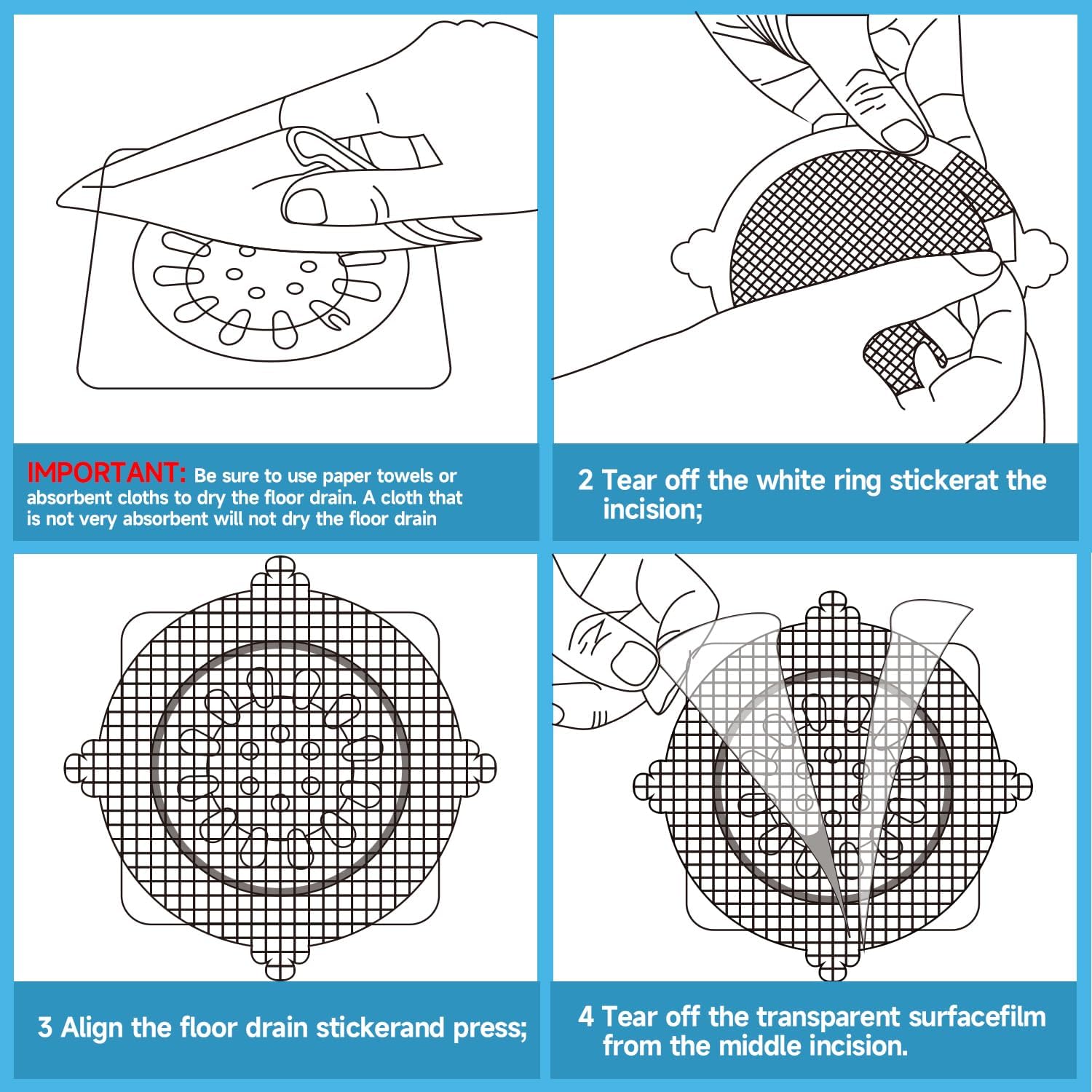 IMPORTANT: Be sure to use paper towels or absorbent cloths to dry the floor drain. A cloth that is not very absorbent will not dry the floor drain

2 Tear off the white ring stickerat the incision;

3 Align the floor drain stickerand press;

4 Tear off the transparent surfacefilm from the middle incision.